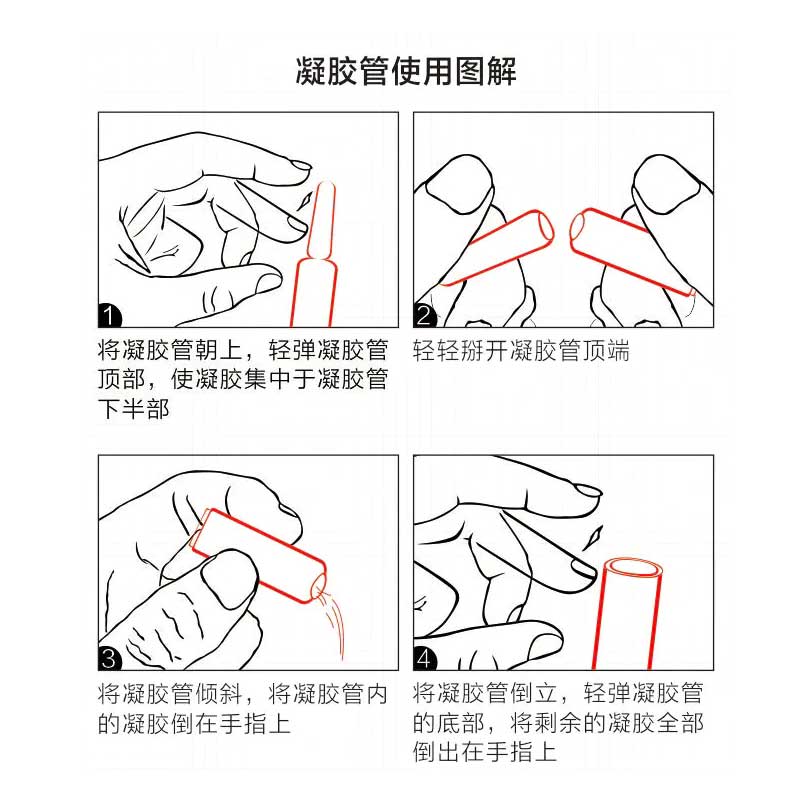 凝胶管使用图解

1
将凝胶管朝上，轻弹凝胶管顶部，使凝胶集中于凝胶管下半部

2
轻轻掰开凝胶管顶端

3
将凝胶管倾斜，将凝胶管内的凝胶倒在手指上

4
将凝胶管倒立，轻弹凝胶管的底部，将剩余的凝胶全部倒出在手指上