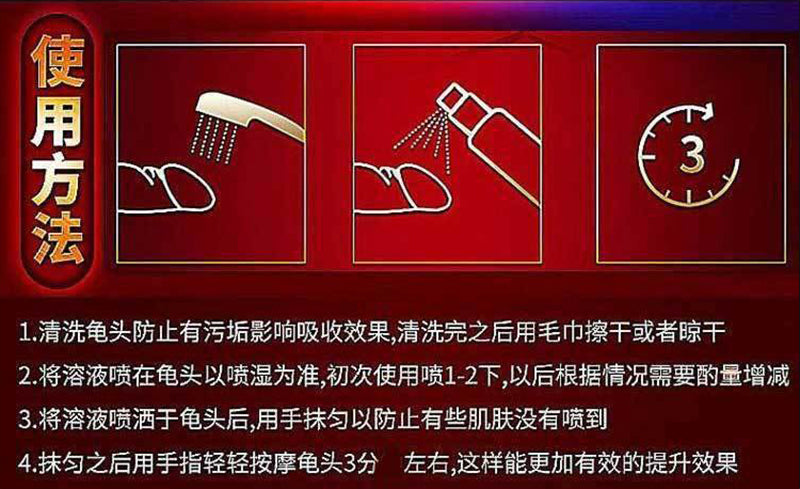 使用方法

3

1.清洗龟头防止有污垢影响吸收效果,清洗完之后用毛巾擦干或者晾干

2.将溶液喷在龟头以喷湿为准,初次使用喷1-2下,以后根据情况需要酌量增减

3.将溶液喷洒于龟头后,用手抹匀以防止有些肌肤没有喷到

4.抹匀之后用手指轻轻按摩龟头3分 左右,这样能更加有效的提升效果